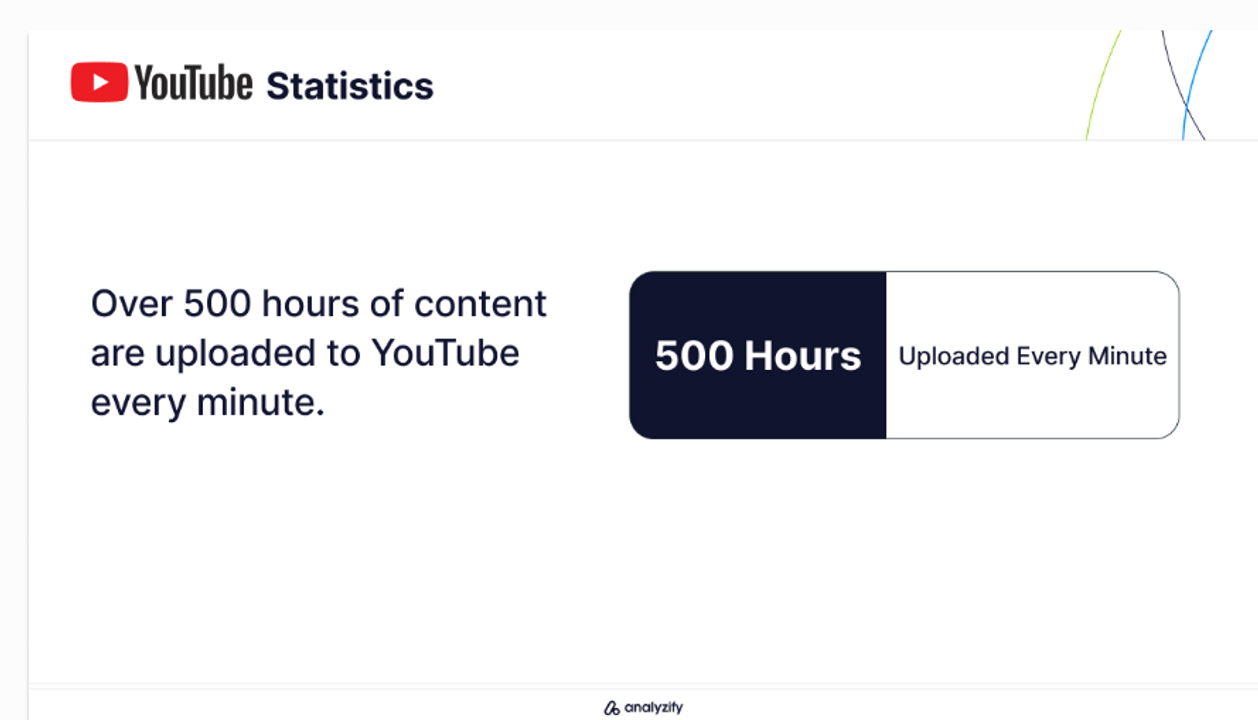 YouTube Statistics

Over 500 hours of content are uploaded to YouTube every minute.

500 Hours

Uploaded Every Minute

analyzify