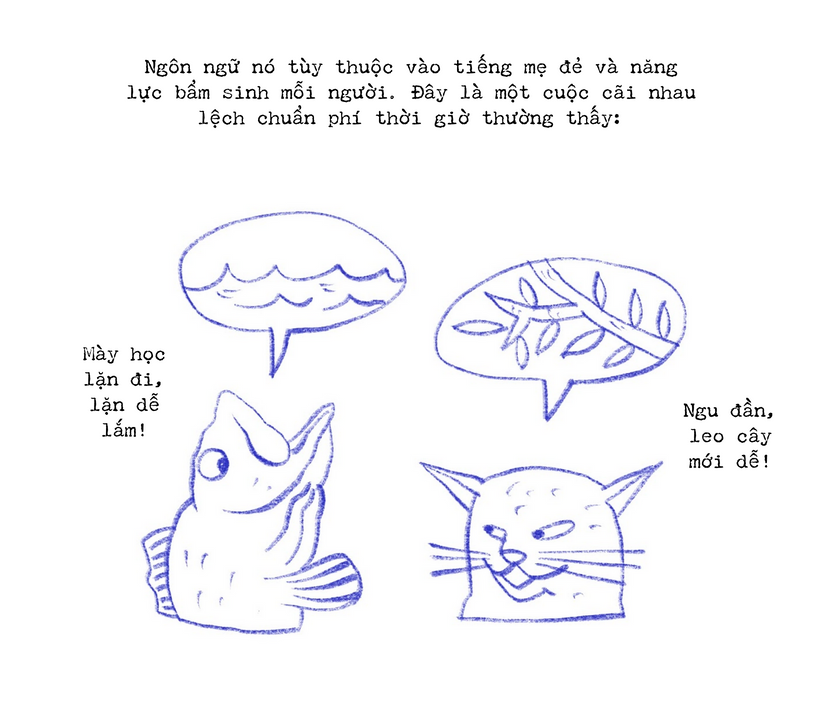 Ngôn ngữ nó tùy thuộc vào tiếng mẹ đẻ và năng lực bẩm sinh mỗi người. Đây là một cuộc cãi nhau lệch chuẩn phí thời giờ thường thấy:

Mày học lặn đi, lặn dễ lắm!

Ngu đần, leo cây mới dễ!